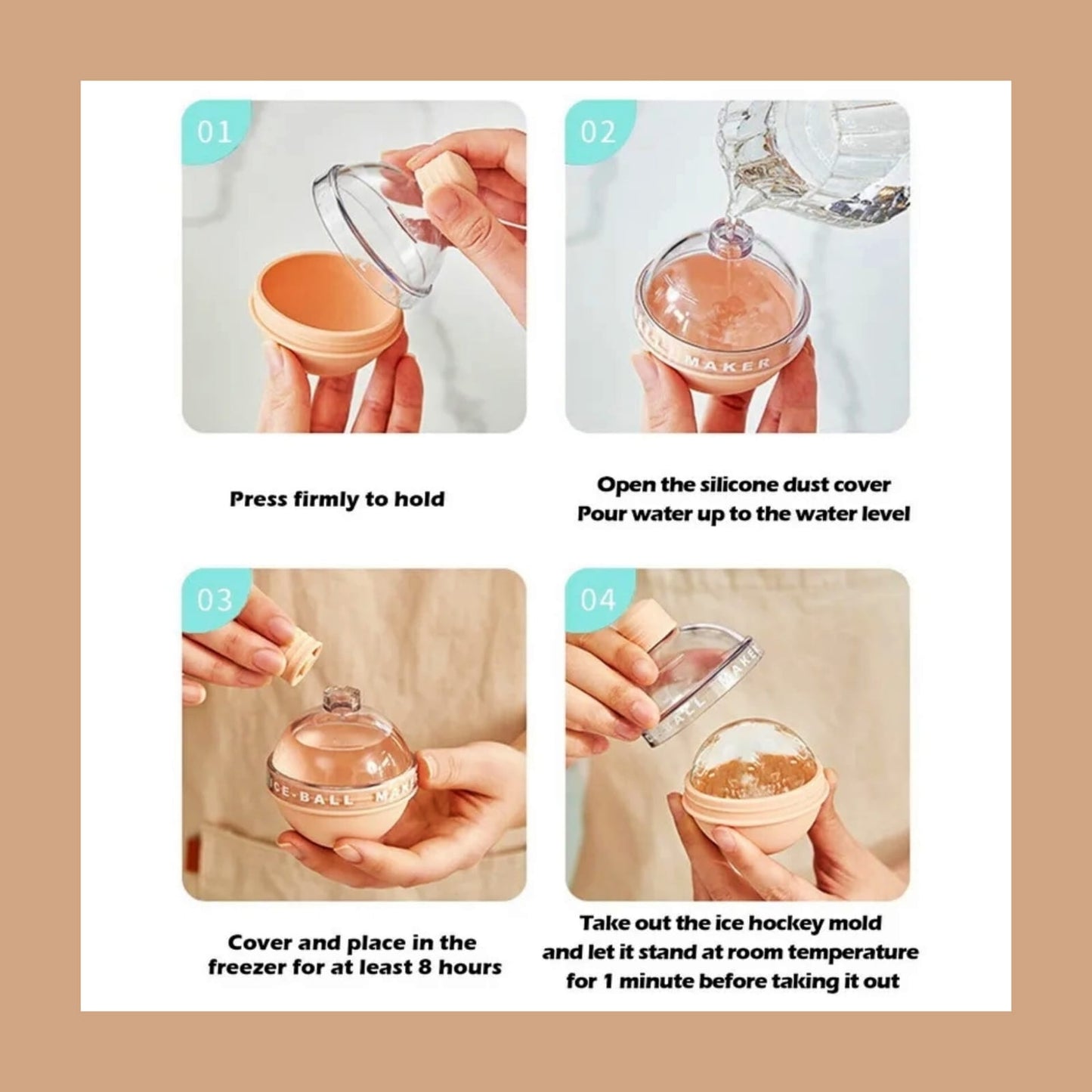 01

Press firmly to hold

02

MAKER

Open the silicone dust cover
Pour water up to the water level

03

CE-BALL MAKE

Cover and place in the freezer for at least 8 hours

04

BALL MAKE

Take out the ice hockey mold and let it stand at room temperature for 1 minute before taking it out